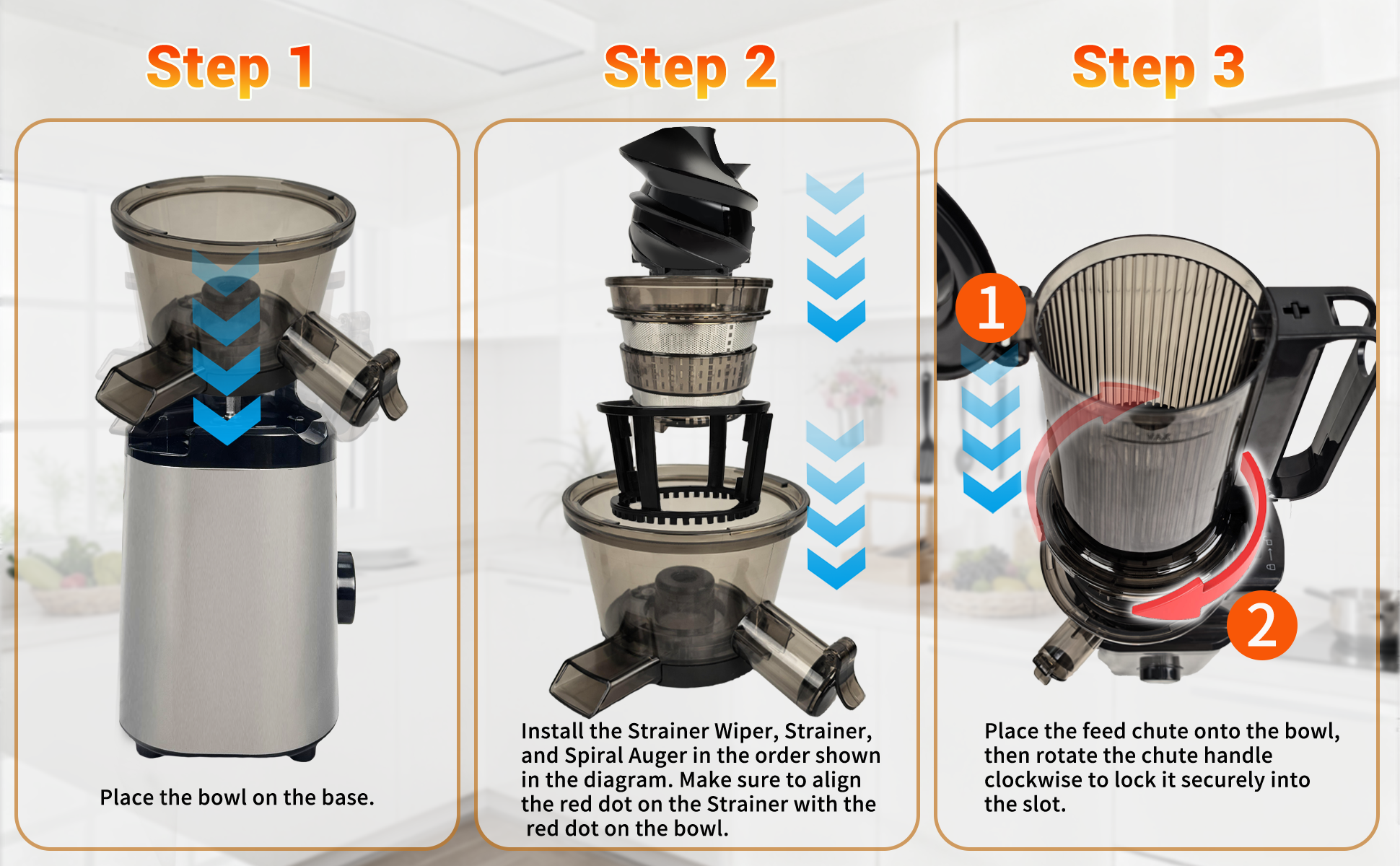 Step 1

Place the bowl on the base.

Step 2

Install the Strainer Wiper, Strainer, and Spiral Auger in the order shown in the diagram. Make sure to align the red dot on the Strainer with the red dot on the bowl.

Step 3

1

2

Place the feed chute onto the bowl, then rotate the chute handle clockwise to lock it securely into the slot.