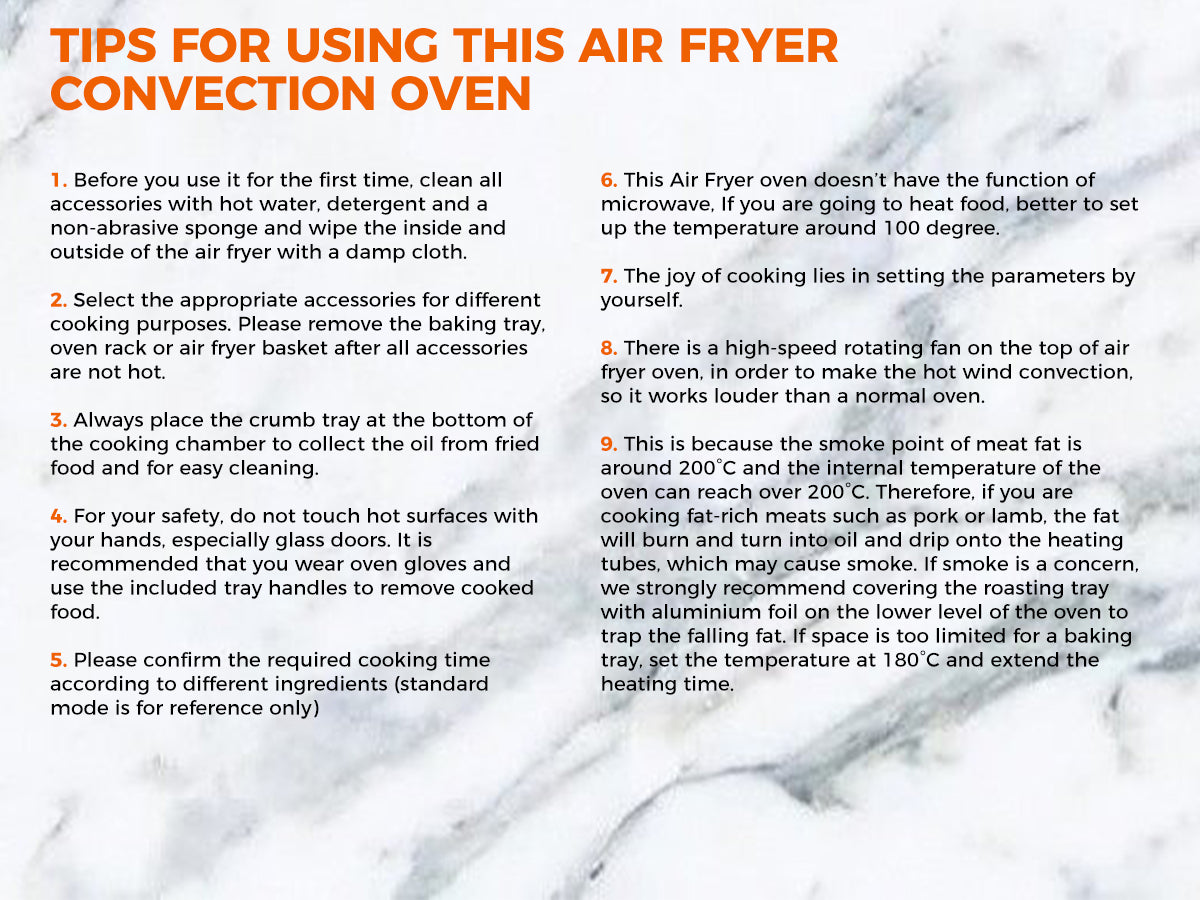 TIPS FOR USING THIS AIR FRYER CONVECTION OVEN

1. Before you use it for the first time, clean all accessories with hot water, detergent and a non-abrasive sponge and wipe the inside and outside of the air fryer with a damp cloth.

2. Select the appropriate accessories for different cooking purposes. Please remove the baking tray, oven rack or air fryer basket after all accessories are not hot.

3. Always place the crumb tray at the bottom of the cooking chamber to collect the oil from fried food and for easy cleaning.

4. For your safety, do not touch hot surfaces with your hands, especially glass doors. It is recommended that you wear oven gloves and use the included tray handles to remove cooked food.

5. Please confirm the required cooking time according to different ingredients (standard mode is for reference only)

6. This Air Fryer oven doesn't have the function of microwave, If you are going to heat food, better to set up the temperature around 100 degree.

7. The joy of cooking lies in setting the parameters by yourself.

8. There is a high-speed rotating fan on the top of air fryer oven, in order to make the hot wind convection, so it works louder than a normal oven.

9. This is because the smoke point of meat fat is around 200°C and the internal temperature of the oven can reach over 200°C. Therefore, if you are cooking fat-rich meats such as pork or lamb, the fat will burn and turn into oil and drip onto the heating tubes, which may cause smoke. If smoke is a concern, we strongly recommend covering the roasting tray with aluminium foil on the lower level of the oven to trap the falling fat. If space is too limited for a baking tray, set the temperature at 180°C and extend the heating time.