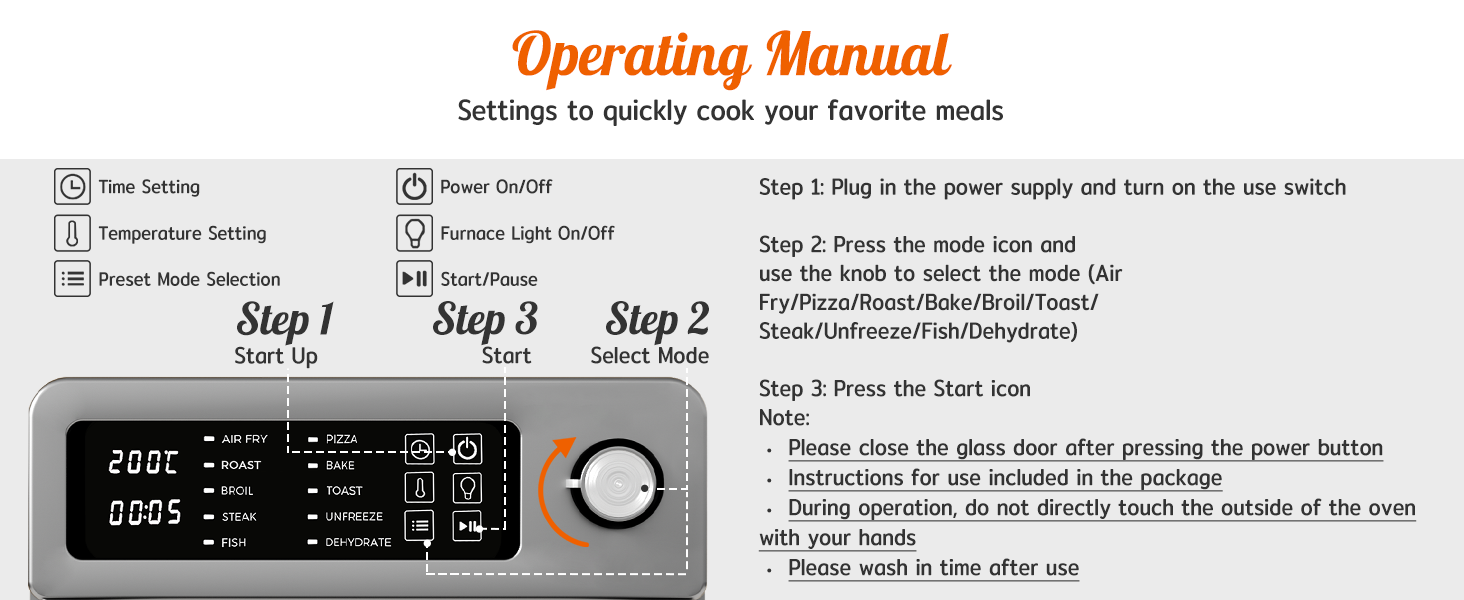 Operating Manual

Settings to quickly cook your favorite meals

Time Setting
Temperature Setting
Preset Mode Selection

Power On/Off
Furnace Light On/Off
Start/Pause

Step 1
Start Up

Step 3
Start

Step 2
Select Mode

200℃
00:05

AIR FRY
ROAST
BROIL
STEAK
FISH

PIZZA
BAKE
TOAST
UNFREEZE
DEHYDRATE

Step 1: Plug in the power supply and turn on the use switch

Step 2: Press the mode icon and use the knob to select the mode (Air Fry/Pizza/Roast/Bake/Broil/Toast/Steak/Unfreeze/Fish/Dehydrate)

Step 3: Press the Start icon
Note:
· Please close the glass door after pressing the power button
· Instructions for use included in the package
· During operation, do not directly touch the outside of the oven with your hands
· Please wash in time after use